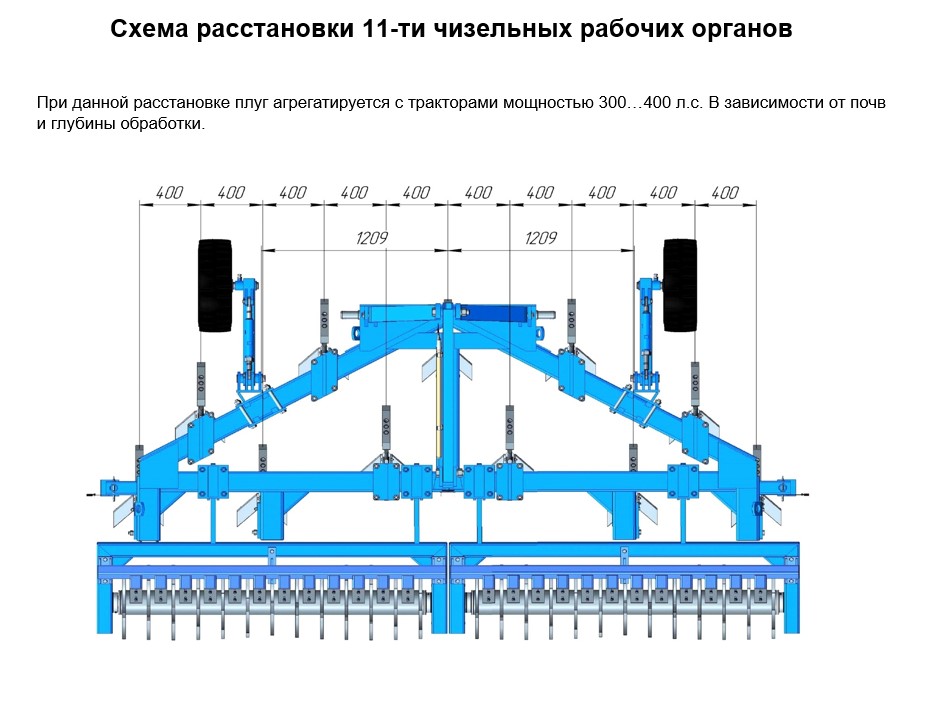 Схема расстановки 11-ти чизельных рабочих органов

При данной расстановке плуг агрегатируется с тракторами мощностью 300…400 л.с. В зависимости от почв и глубины обработки.

400 400 400 400 400 400 400 400 400 400

1209 1209